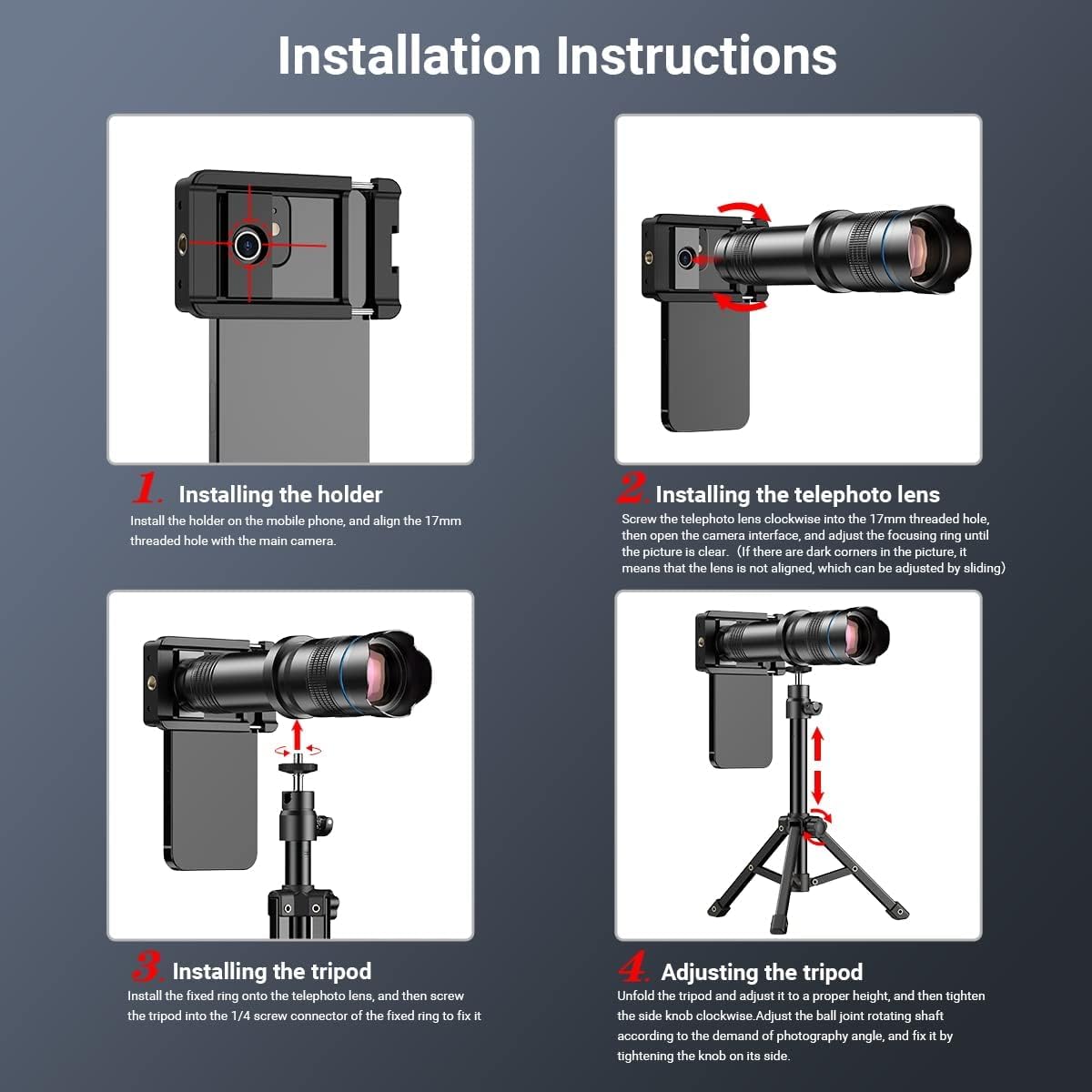 Installation Instructions

1. Installing the holder
Install the holder on the mobile phone, and align the 17mm threaded hole with the main camera.

2. Installing the telephoto lens
Screw the telephoto lens clockwise into the 17mm threaded hole, then open the camera interface, and adjust the focusing ring until the picture is clear. (If there are dark corners in the picture, it means that the lens is not aligned, which can be adjusted by sliding)

3. Installing the tripod
Install the fixed ring onto the telephoto lens, and then screw the tripod into the 1/4 screw connector of the fixed ring to fix it

4. Adjusting the tripod
Unfold the tripod and adjust it to a proper height, and then tighten the side knob clockwise.Adjust the ball joint rotating shaft according to the demand of photography angle, and fix it by tightening the knob on its side.